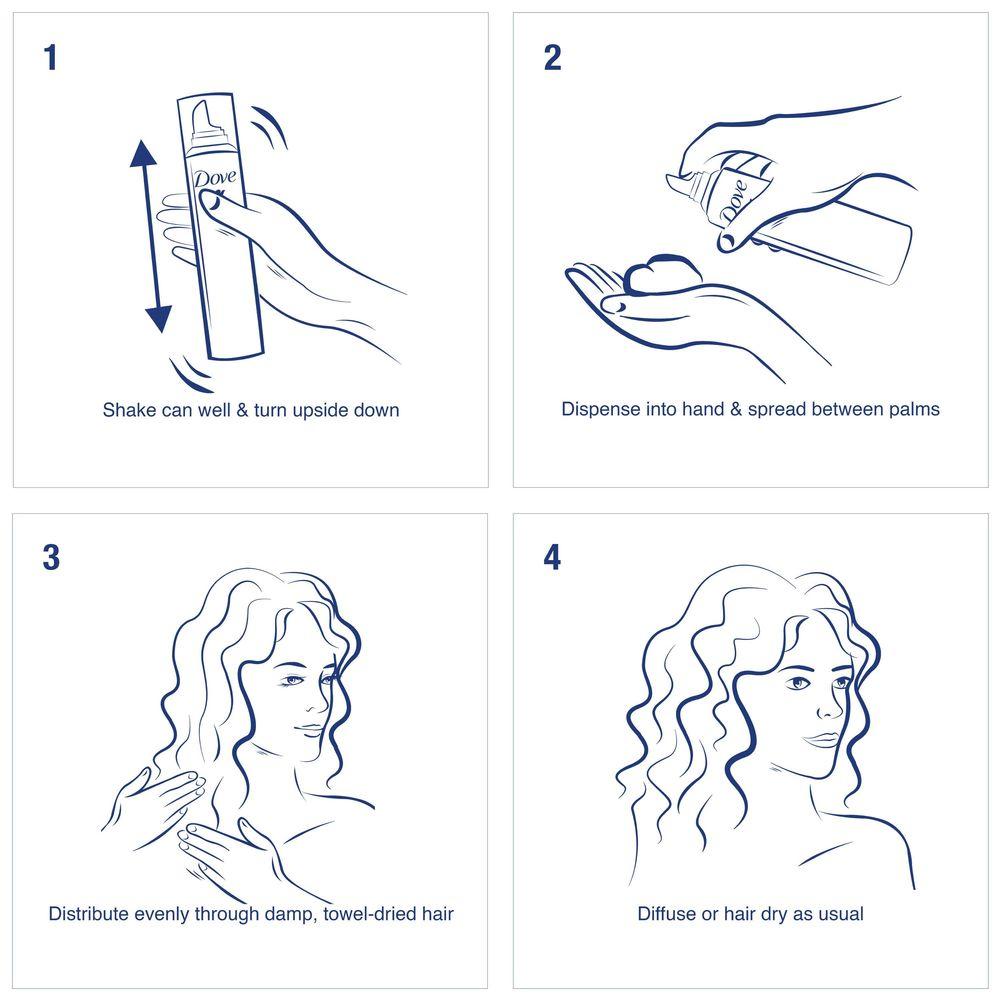 1

Dove

Shake can well & turn upside down

2

Dove

Dispense into hand & spread between palms

3

Distribute evenly through damp, towel-dried hair

4

Diffuse or hair dry as usual